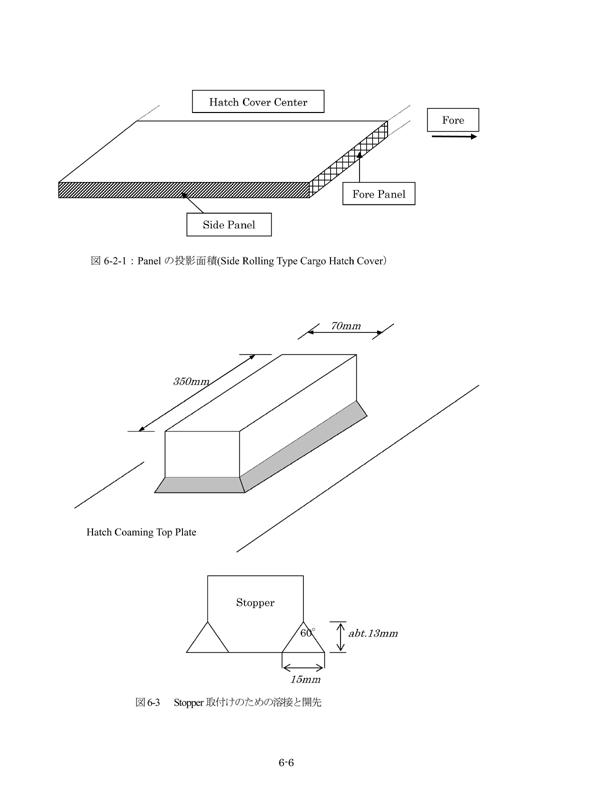 Hatch Cover Center

Fore

Fore Panel

Side Panel

図 6-2-1：Panel の投影面積(Side Rolling Type Cargo Hatch Cover)

70mm

350mm

Hatch Coaming Top Plate

Stopper

60°

abt.13mm

15mm

図 6-3　Stopper 取付けのための溶接と開先

6-6